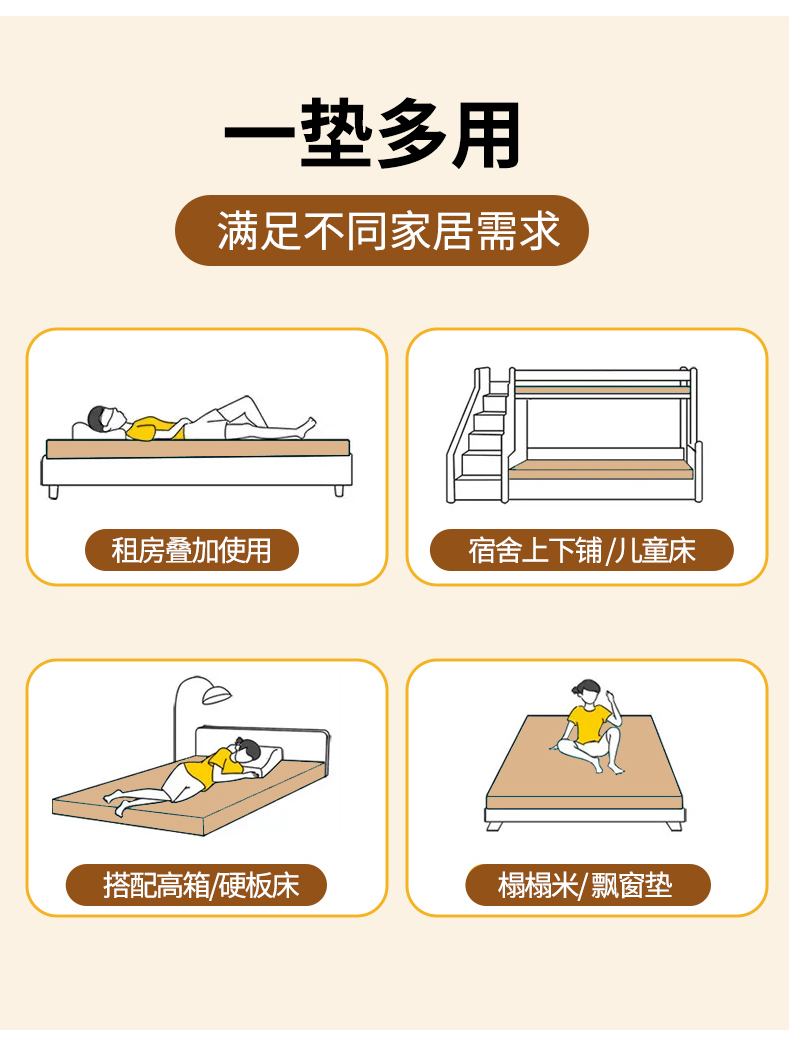 一垫多用

满足不同家居需求

租房叠加使用

宿舍上下铺/儿童床

搭配高箱/硬板床

榻榻米/飘窗垫